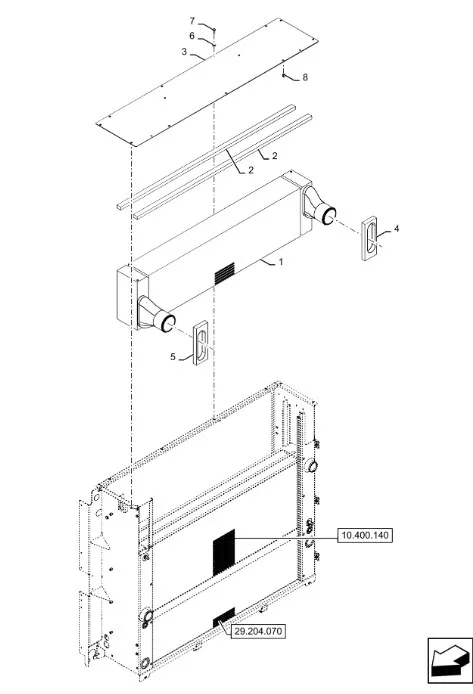 7
6
3
8
2
2
4
1
5
10.400.140
29.204.070